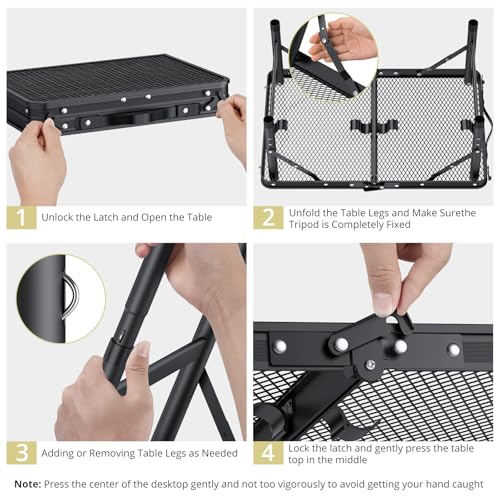 1 Unlock the Latch and Open the Table

2 Unfold the Table Legs and Make Surethe Tripod is Completely Fixed

3 Adding or Removing Table Legs as Needed

4 Lock the latch and gently press the table top in the middle

Note: Press the center of the desktop gently and not too vigorously to avoid getting your hand caught