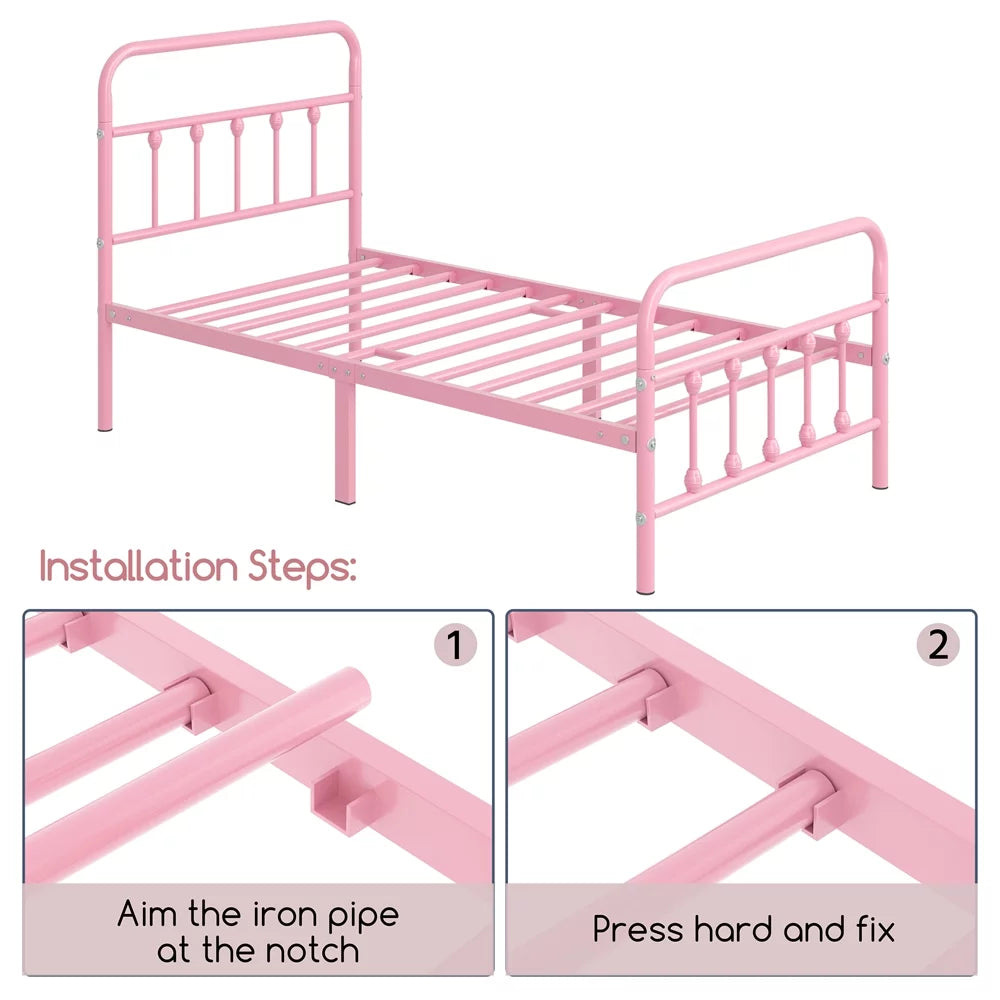 Installation Steps:

1

Aim the iron pipe at the notch

2

Press hard and fix