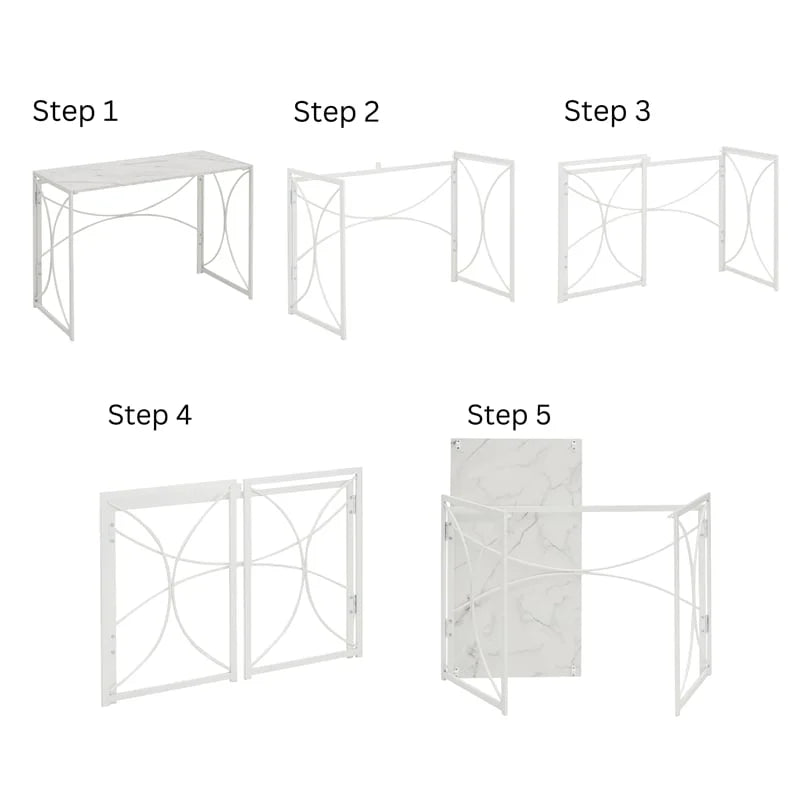 Step 1

Step 2

Step 3

Step 4

Step 5